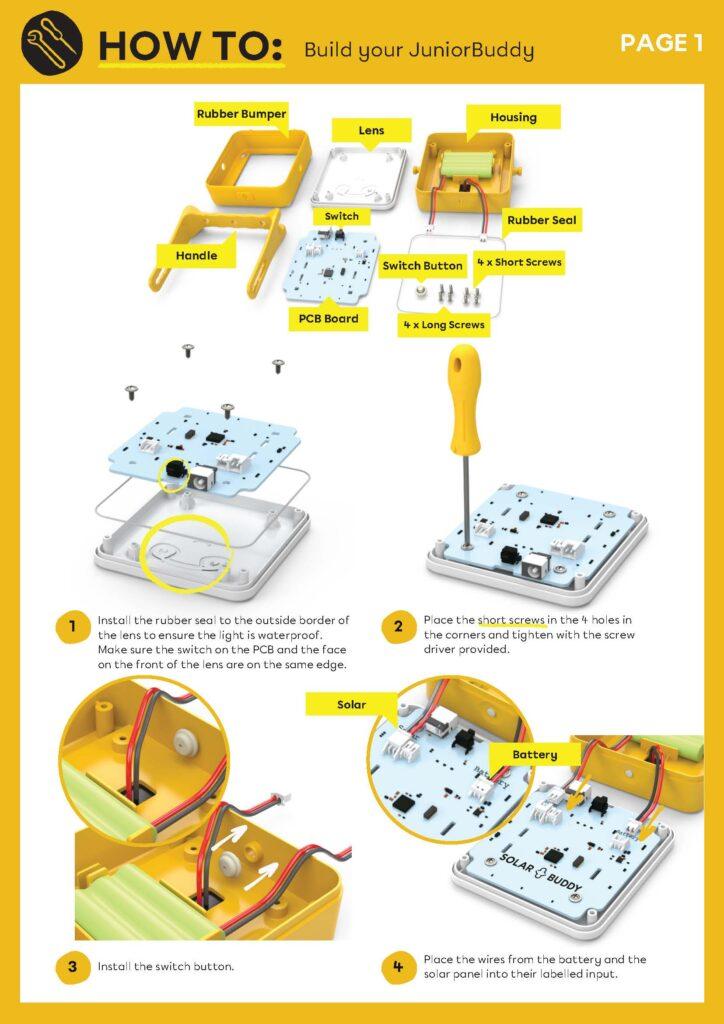 HOW TO: Build your JuniorBuddy

PAGE 1

Rubber Bumper

Lens

Housing

Switch

Rubber Seal

Handle

Switch Button

4 x Short Screws

PCB Board

4 x Long Screws

1 Install the rubber seal to the outside border of the lens to ensure the light is waterproof. Make sure the switch on the PCB and the face on the front of the lens are on the same edge.

2 Place the short screws in the 4 holes in the corners and tighten with the screw driver provided.

Solar

Battery

SOLAR BUDDY

3 Install the switch button.

4 Place the wires from the battery and the solar panel into their labelled input.