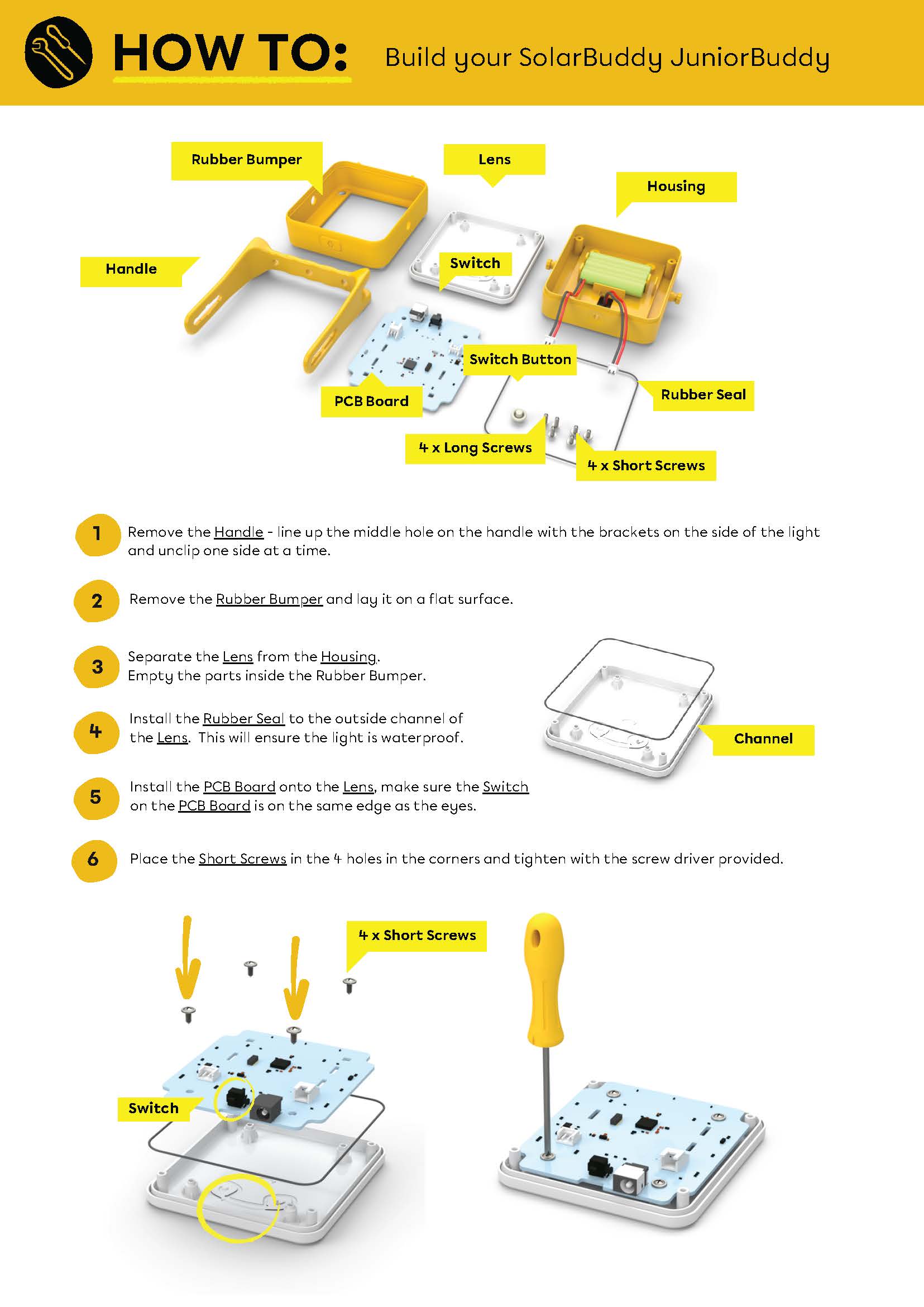 HOW TO: Build your SolarBuddy JuniorBuddy

Rubber Bumper

Lens

Housing

Handle

Switch

Switch Button

PCB Board

Rubber Seal

4 x Long Screws

4 x Short Screws

1 Remove the Handle - line up the middle hole on the handle with the brackets on the side of the light and unclip one side at a time.

2 Remove the Rubber Bumper and lay it on a flat surface.

3 Separate the Lens from the Housing. Empty the parts inside the Rubber Bumper.

4 Install the Rubber Seal to the outside channel of the Lens. This will ensure the light is waterproof.

Channel

5 Install the PCB Board onto the Lens, make sure the Switch on the PCB Board is on the same edge as the eyes.

6 Place the Short Screws in the 4 holes in the corners and tighten with the screw driver provided.

4 x Short Screws

Switch